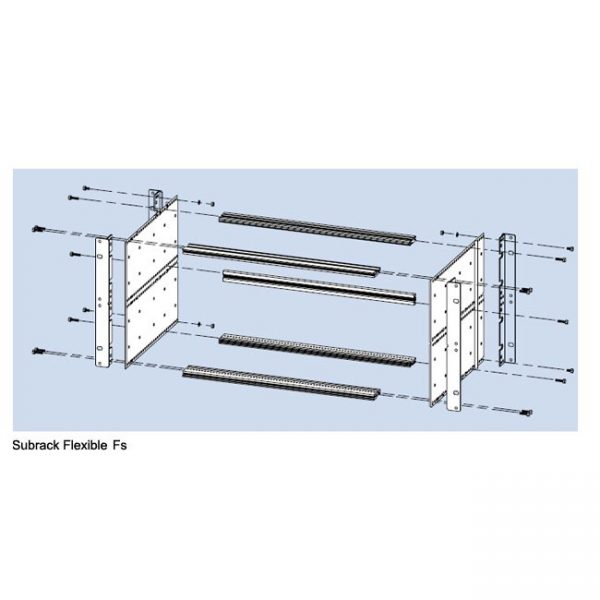 Subrack Flexible Fs